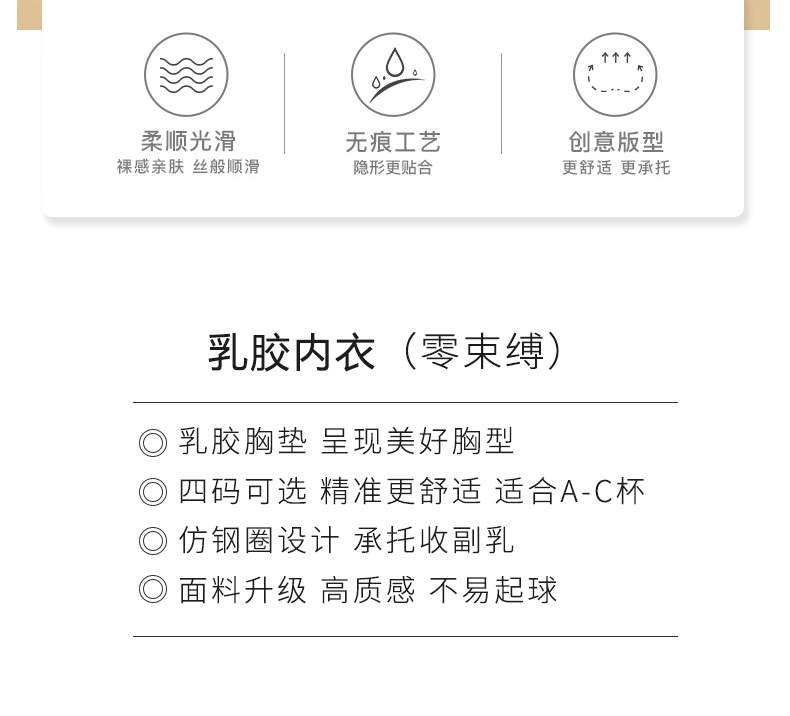 柔顺光滑
裸感亲肤 丝般顺滑

无痕工艺
隐形更贴合

创意版型
更舒适 更承托

乳胶内衣（零束缚）

◎ 乳胶胸垫 呈现美好胸型
◎ 四码可选 精准更舒适 适合A-C杯
◎ 仿钢圈设计 承托收副乳
◎ 面料升级 高质感 不易起球