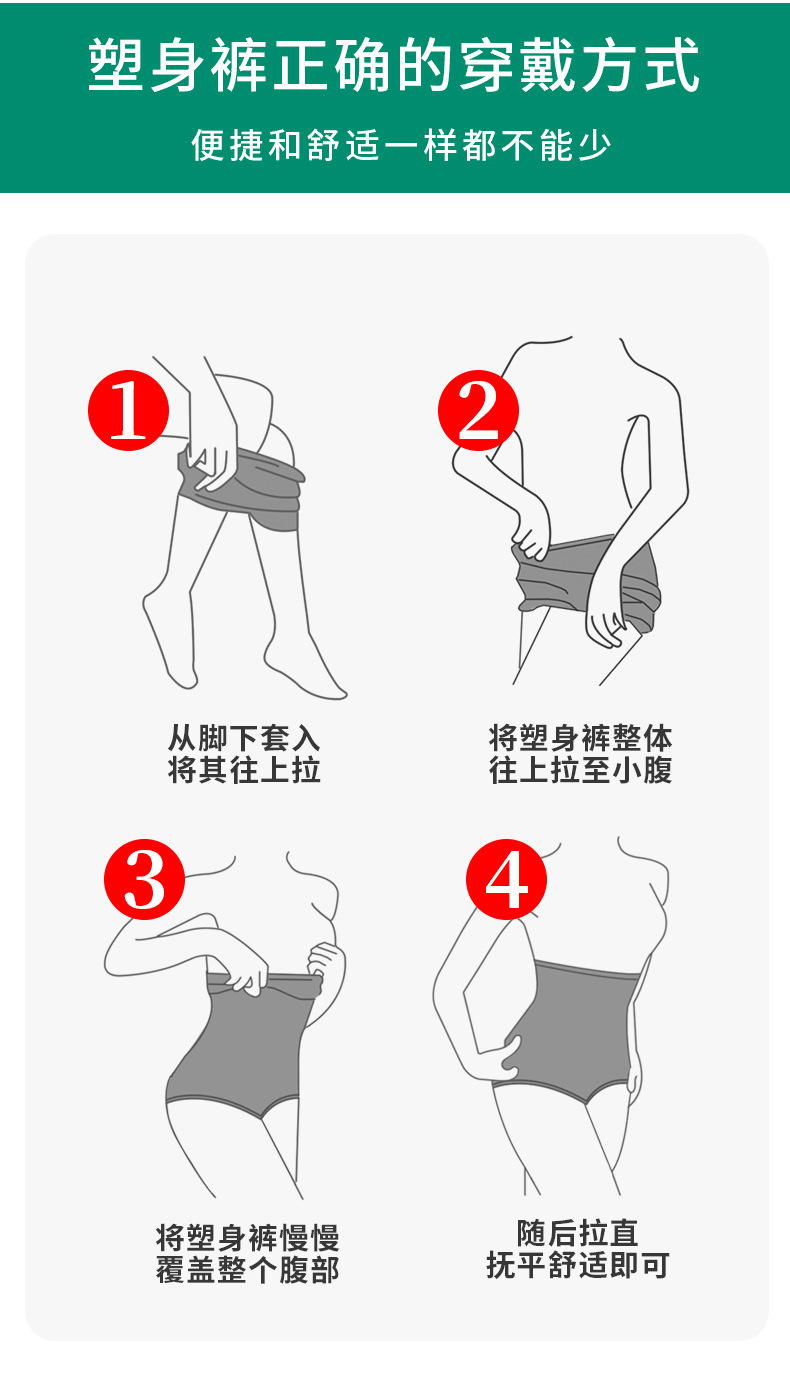 塑身裤正确的穿戴方式

便捷和舒适一样都不能少

1

从脚下套入
将其往上拉

2

将塑身裤整体
往上拉至小腹

3

将塑身裤慢慢
覆盖整个腹部

4

随后拉直
抚平舒适即可