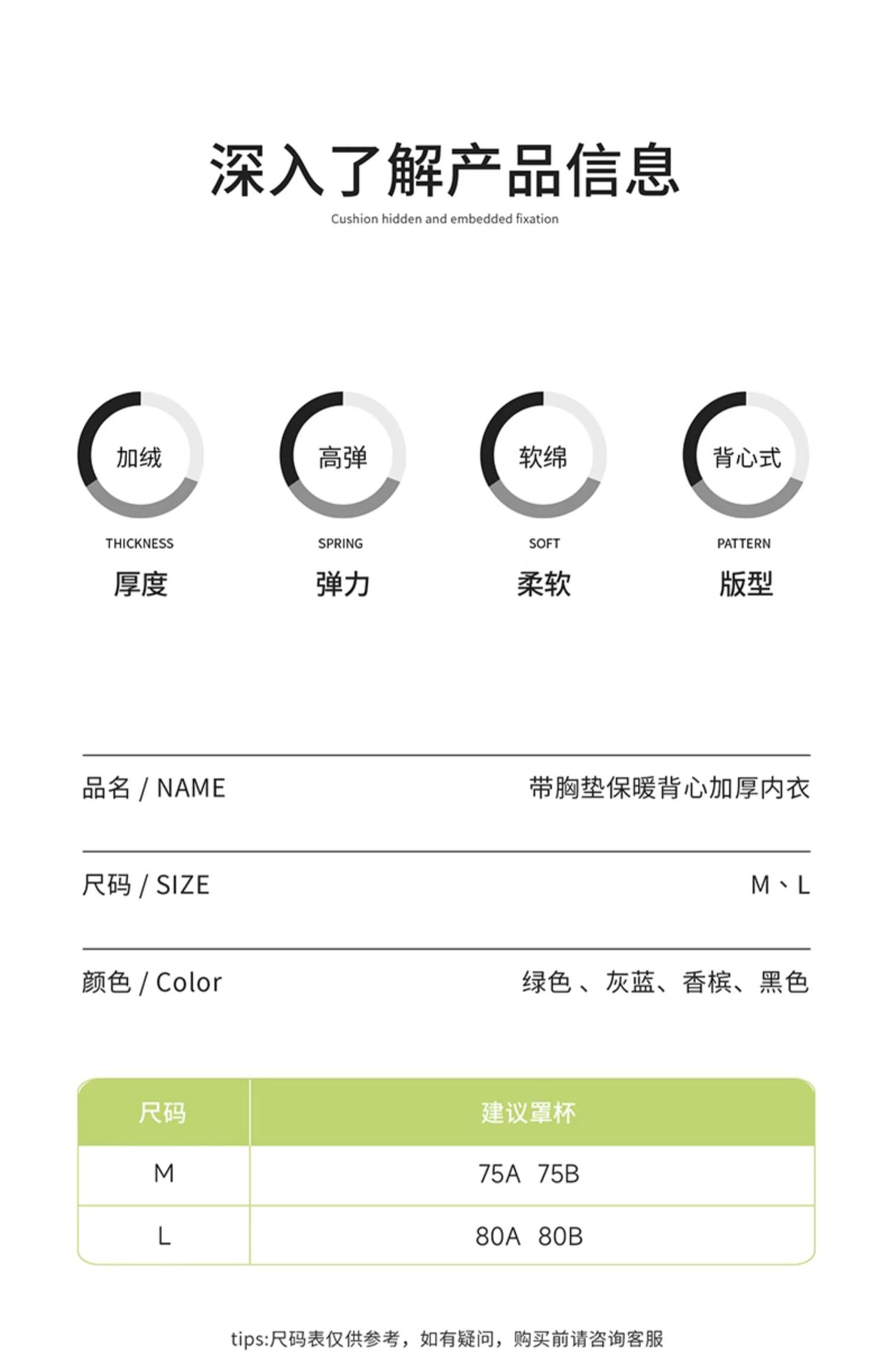 深入了解产品信息

Cushion hidden and embedded fixation

加绒

THICKNESS

厚度

高弹

SPRING

弹力

软绵

SOFT

柔软

背心式

PATTERN

版型

品名 / NAME 带胸垫保暖背心加厚内衣

尺码 / SIZE M、L

颜色 / Color 绿色、灰蓝、香槟、黑色

| 尺码 | 建议罩杯 |
|---|---|
| M | 75A 75B |
| L | 80A 80B |

tips:尺码表仅供参考，如有疑问，购买前请咨询客服