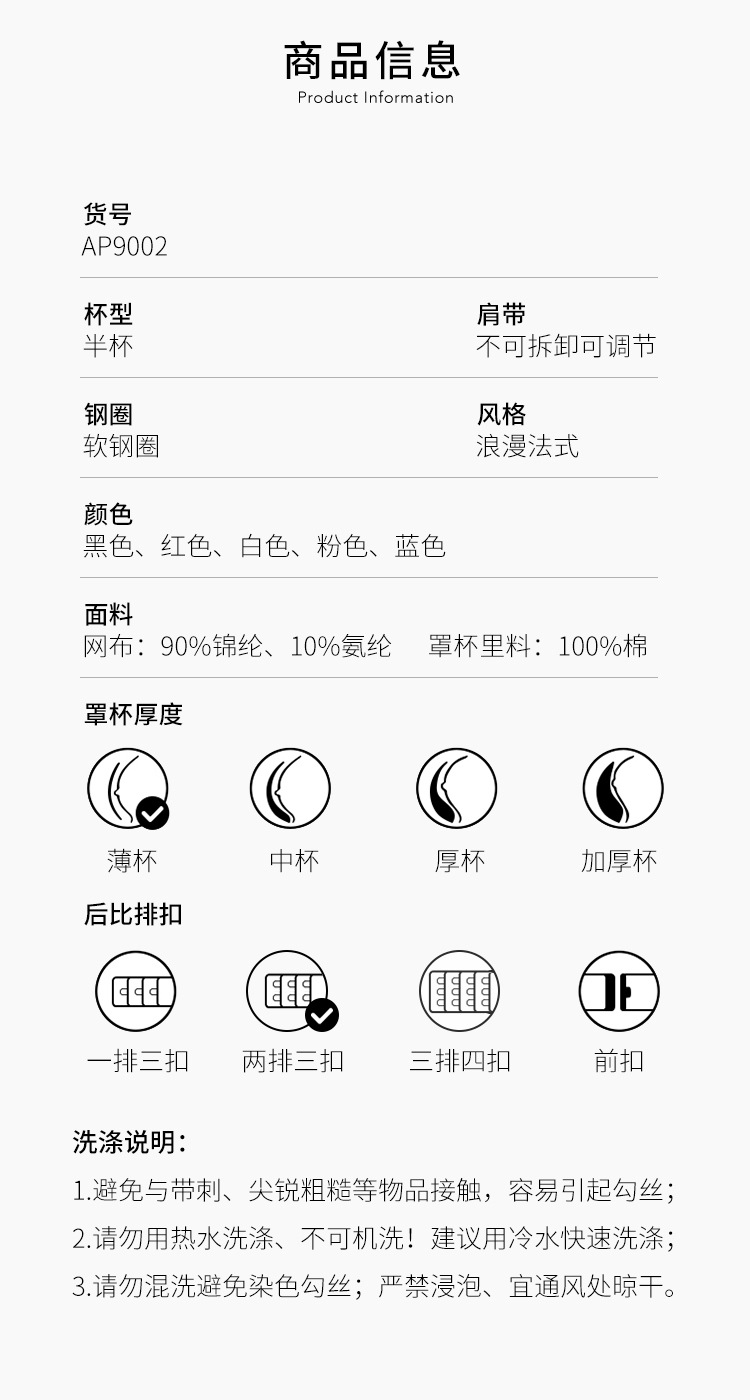 商品信息
Product Information

货号
AP9002

杯型
半杯

肩带
不可拆卸可调节

钢圈
软钢圈

风格
浪漫法式

颜色
黑色、红色、白色、粉色、蓝色

面料
网布：90%锦纶、10%氨纶  罩杯里料：100%棉

罩杯厚度

薄杯  中杯  厚杯  加厚杯

后比排扣

一排三扣  两排三扣  三排四扣  前扣

洗涤说明：
1.避免与带刺、尖锐粗糙等物品接触，容易引起勾丝；
2.请勿用热水洗涤、不可机洗！建议用冷水快速洗涤；
3.请勿混洗避免染色勾丝；严禁浸泡、宜通风处晾干。